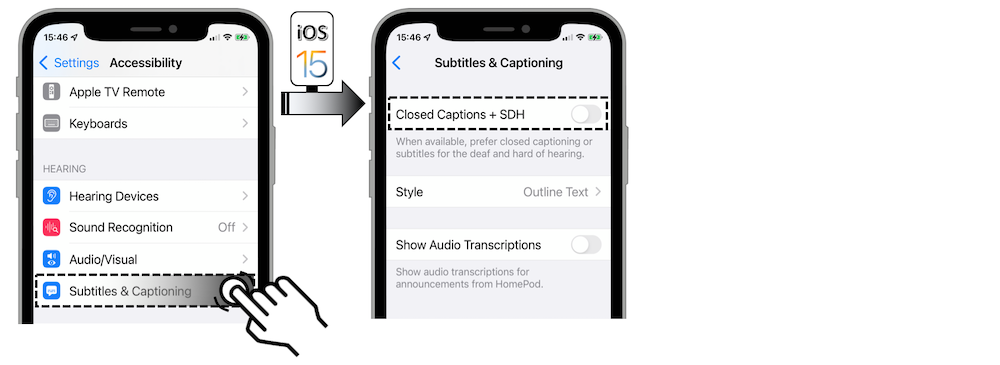 15:46

Settings Accessibility

Apple TV Remote

Keyboards

HEARING

Hearing Devices

Sound Recognition Off

Audio/Visual

Subtitles & Captioning

iOS 15

15:46

Subtitles & Captioning

Closed Captions + SDH

When available, prefer closed captioning or subtitles for the deaf and hard of hearing.

Style Outline Text

Show Audio Transcriptions

Show audio transcriptions for announcements from HomePod.